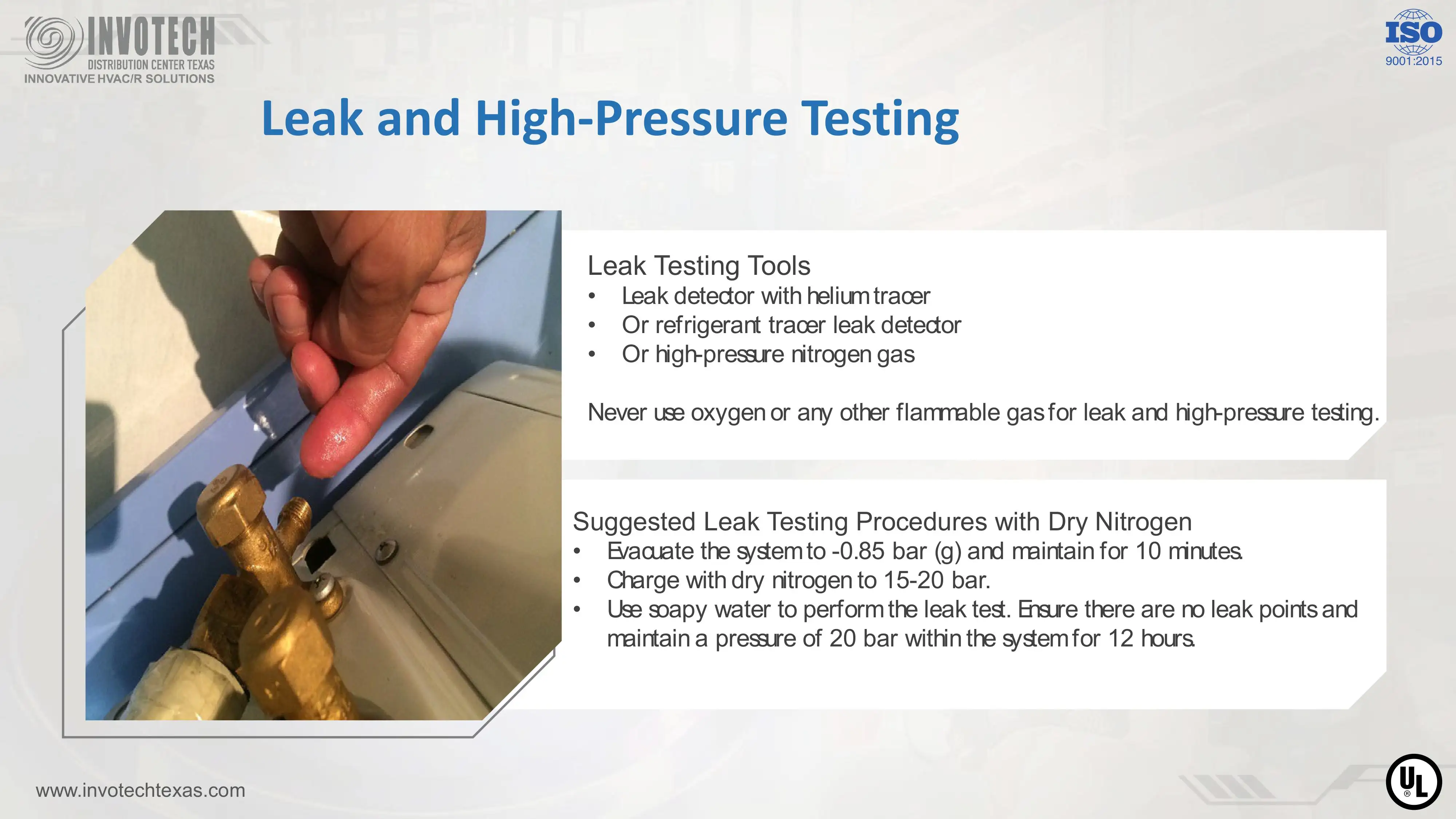 INVOTECH
DISTRIBUTION CENTER TEXAS
INNOVATIVE HVAC/R SOLUTIONS

ISO
9001:2015

Leak and High-Pressure Testing

Leak Testing Tools
• Leak detector with helium tracer
• Or refrigerant tracer leak detector
• Or high-pressure nitrogen gas

Never use oxygen or any other flammable gas for leak and high-pressure testing.

Suggested Leak Testing Procedures with Dry Nitrogen
• Evacuate the system to -0.85 bar (g) and maintain for 10 minutes.
• Charge with dry nitrogen to 15-20 bar.
• Use soapy water to perform the leak test. Ensure there are no leak points and maintain a pressure of 20 bar within the system for 12 hours.

www.invotechtexas.com

UL